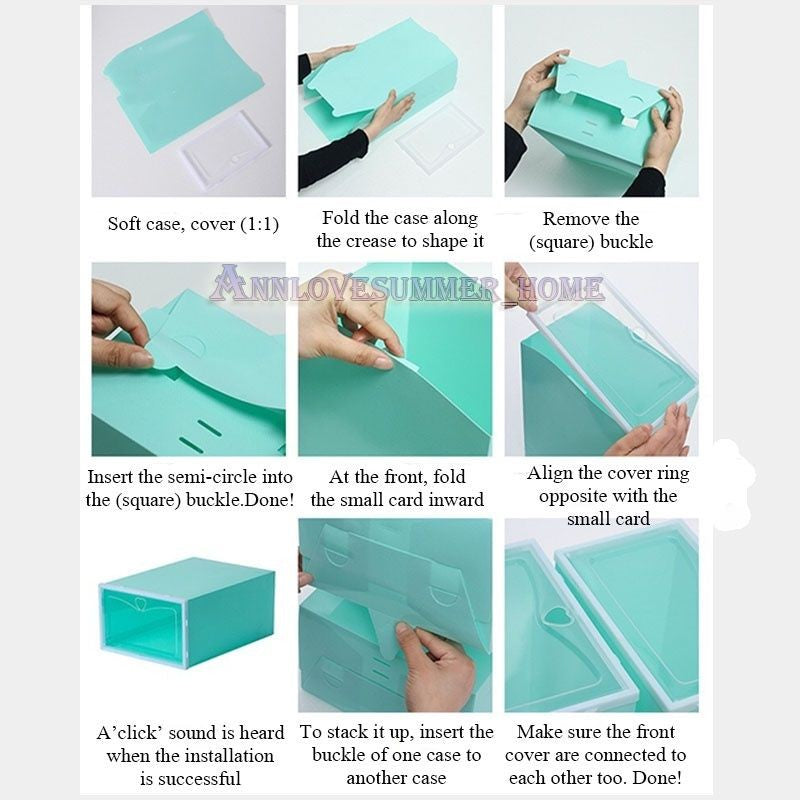 Soft case, cover (1:1)

Fold the case along the crease to shape it

Remove the (square) buckle

ANNLOVESUMMER_HOME

Insert the semi-circle into the (square) buckle.Done!

At the front, fold the small card inward

Align the cover ring opposite with the small card

A'click' sound is heard when the installation is successful

To stack it up, insert the buckle of one case to another case

Make sure the front cover are connected to each other too. Done!